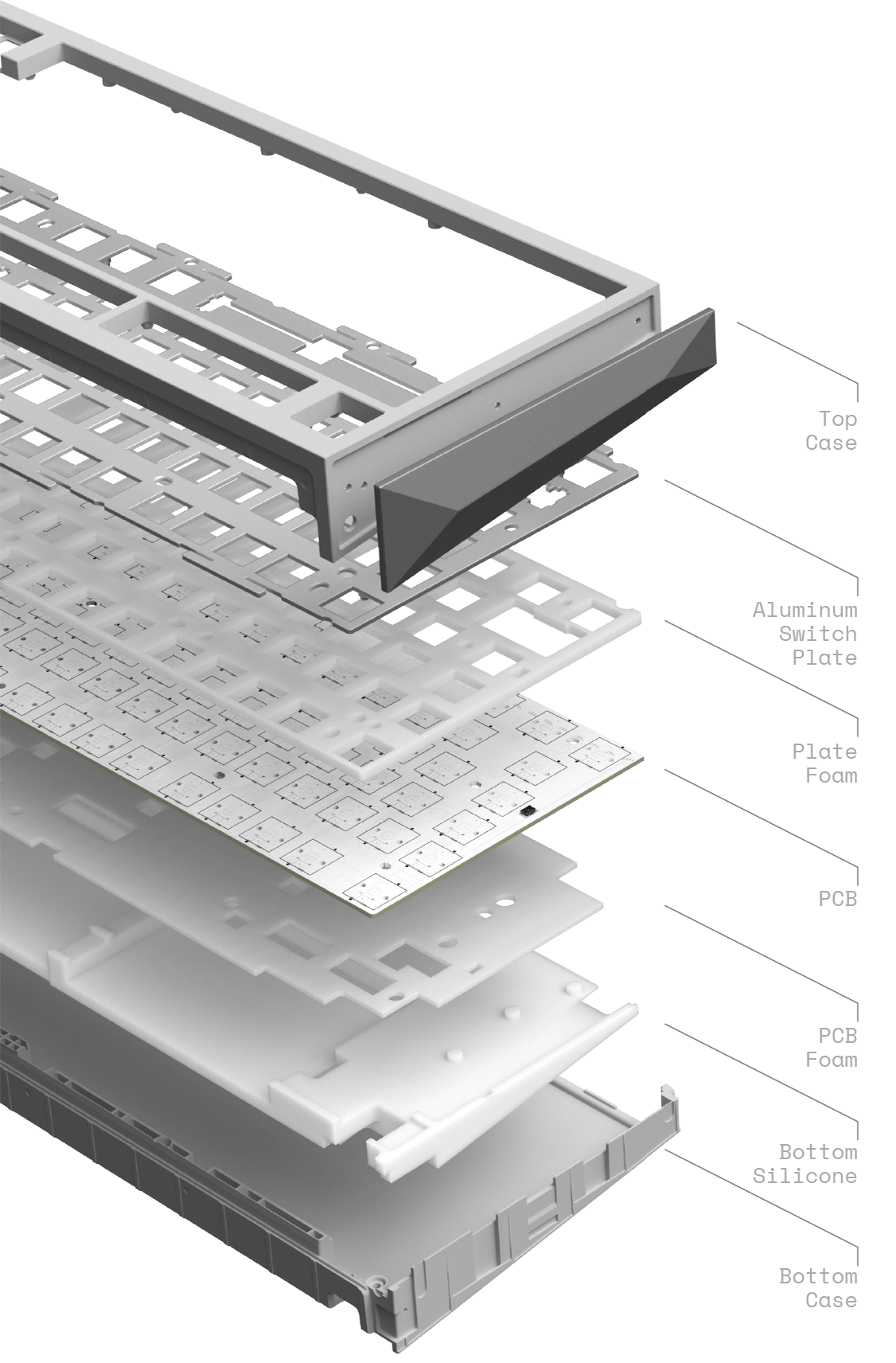 Top Case

Aluminum Switch Plate

Plate Foam

PCB

PCB Foam

Bottom Silicone

Bottom Case